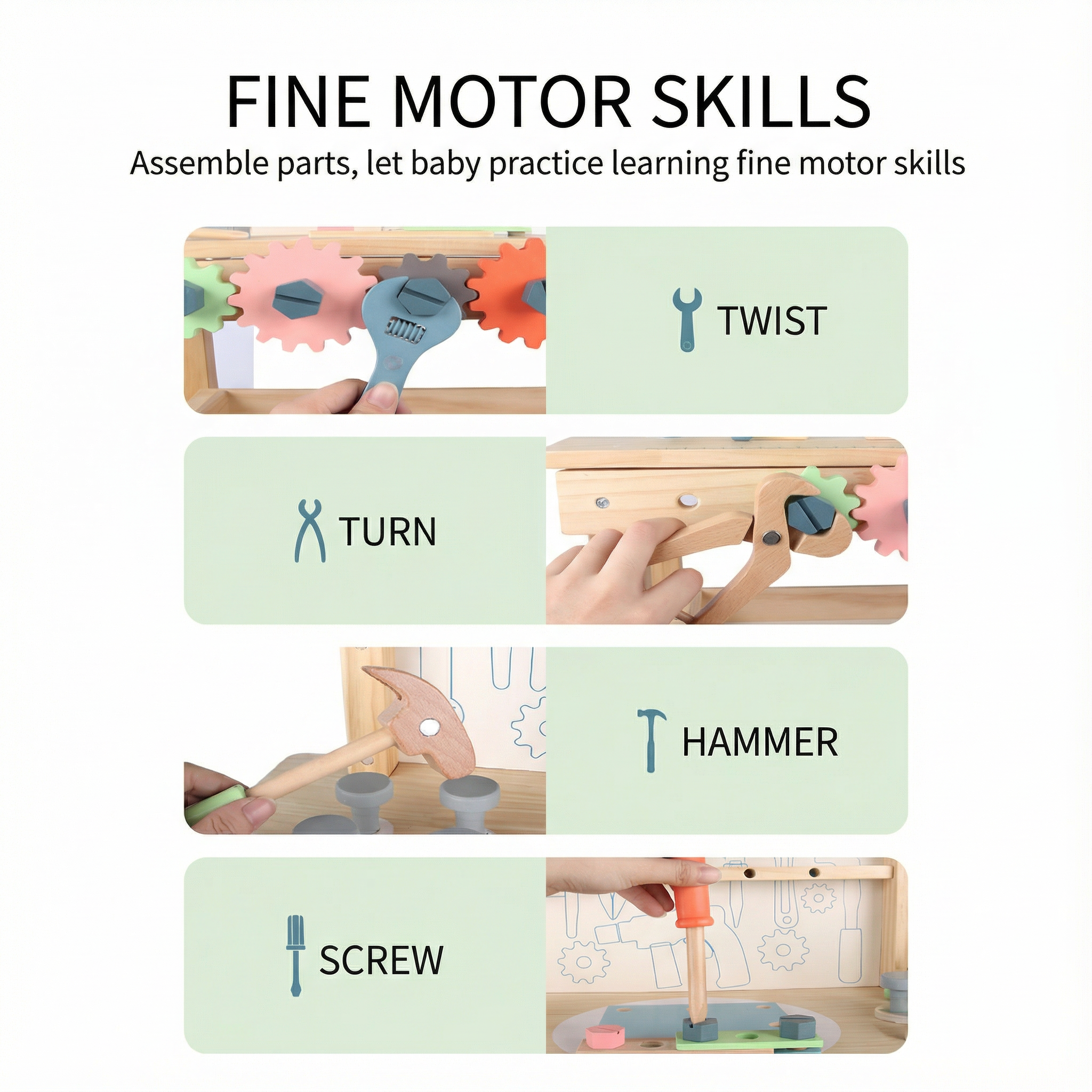 FINE MOTOR SKILLS

Assemble parts, let baby practice learning fine motor skills

TWIST

TURN

HAMMER

SCREW